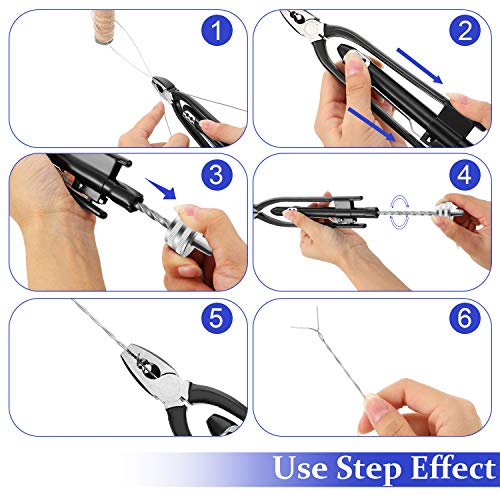 1

2

3

4

5

6

Use Step Effect