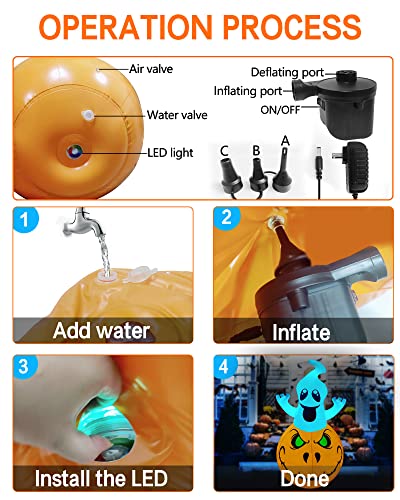 OPERATION PROCESS

Air valve

Water valve

LED light

Deflating port

Inflating port

ON/OFF

C

B

A

1

Add water

2

Inflate

3

Install the LED

4

Done