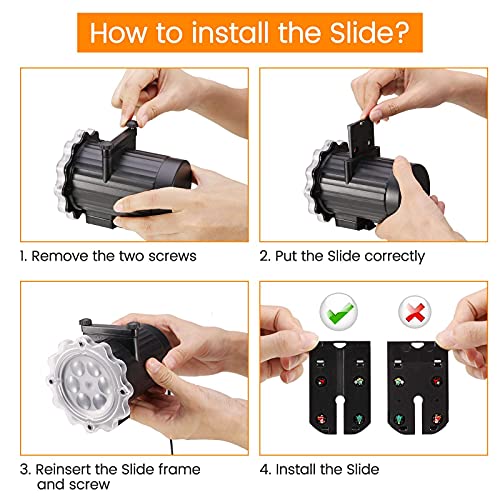 How to install the Slide?

1. Remove the two screws

2. Put the Slide correctly

3. Reinsert the Slide frame and screw

4. Install the Slide