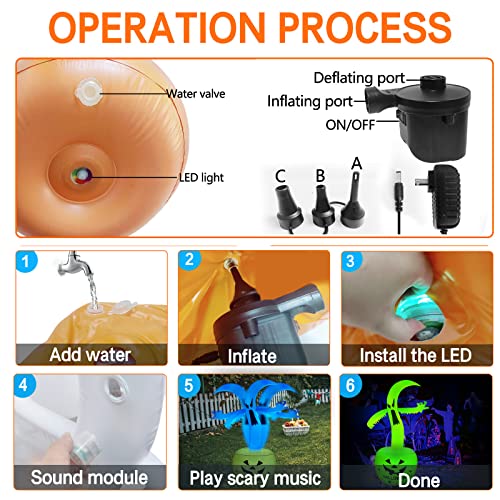 OPERATION PROCESS

Water valve

LED light

Deflating port

Inflating port

ON/OFF

C

B

A

1

Add water

2

Inflate

3

Install the LED

4

Sound module

5

Play scary music

6

Done