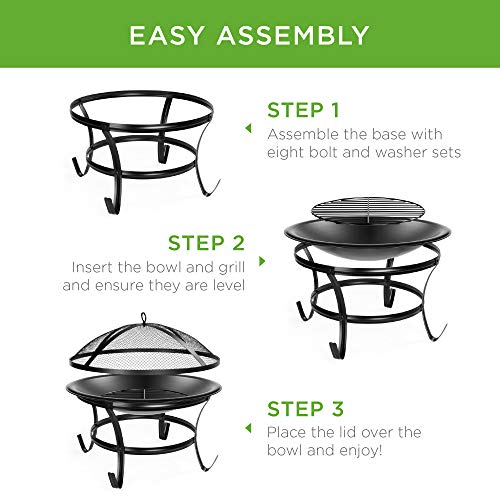 EASY ASSEMBLY

STEP 1
Assemble the base with eight bolt and washer sets

STEP 2
Insert the bowl and grill and ensure they are level

STEP 3
Place the lid over the bowl and enjoy!