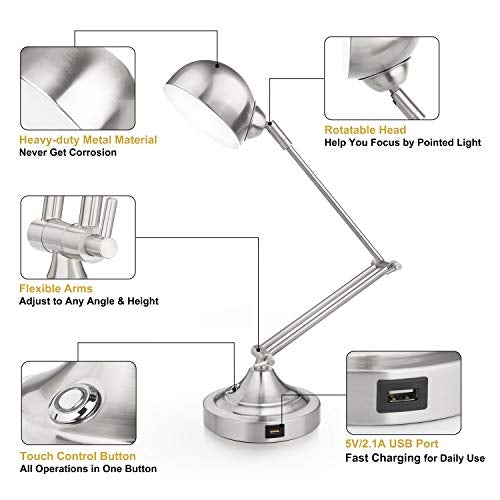 Heavy-duty Metal Material
Never Get Corrosion

Rotatable Head
Help You Focus by Pointed Light

Flexible Arms
Adjust to Any Angle & Height

Touch Control Button
All Operations in One Button

5V/2.1A USB Port
Fast Charging for Daily Use