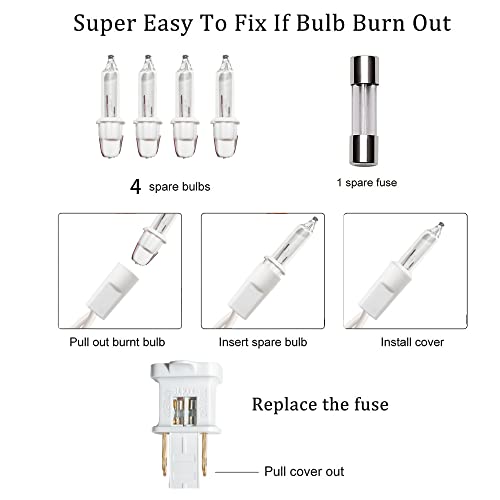 Super Easy To Fix If Bulb Burn Out

4 spare bulbs

1 spare fuse

Pull out burnt bulb

Insert spare bulb

Install cover

Replace the fuse

Pull cover out