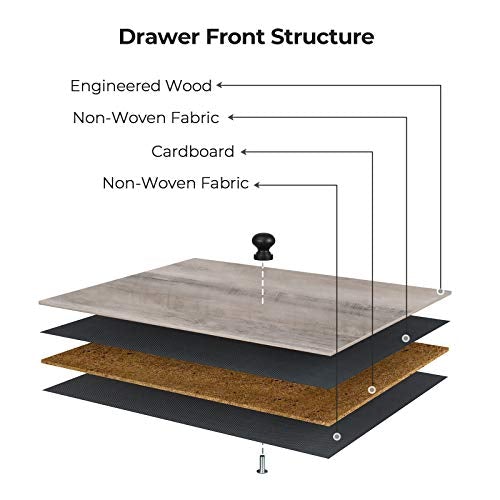 Drawer Front Structure

Engineered Wood

Non-Woven Fabric

Cardboard

Non-Woven Fabric