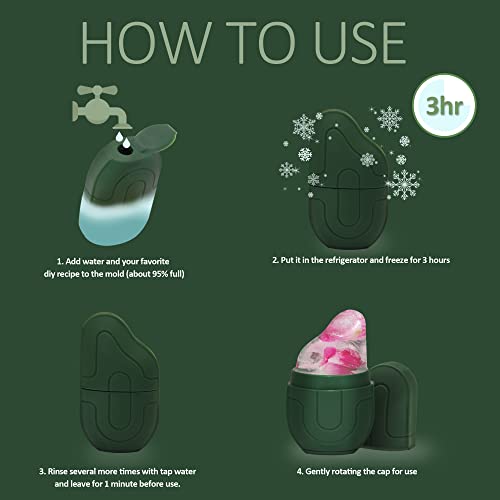 HOW TO USE

3hr

1. Add water and your favorite diy recipe to the mold (about 95% full)

2. Put it in the refrigerator and freeze for 3 hours

3. Rinse several more times with tap water and leave for 1 minute before use.

4. Gently rotating the cap for use