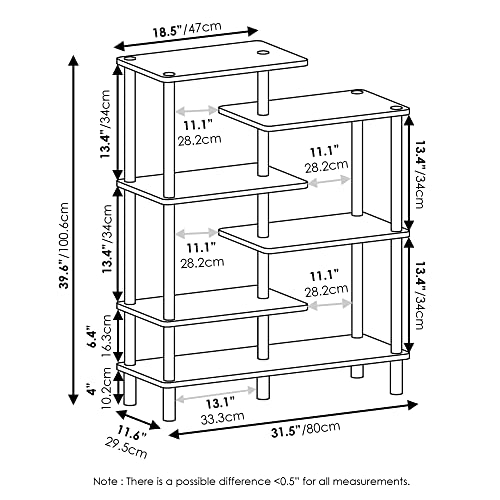 18.5"/47cm

39.6"/100.6cm

13.4"/34cm

11.1"
28.2cm

11.1"
28.2cm

13.4"/34cm

13.4"/34cm

11.1"
28.2cm

11.1"
28.2cm

13.4"/34cm

6.4"
16.3cm

4"
10.2cm

13.1"
33.3cm

11.6"
29.5cm

31.5"/80cm

Note : There is a possible difference <0.5" for all measurements.