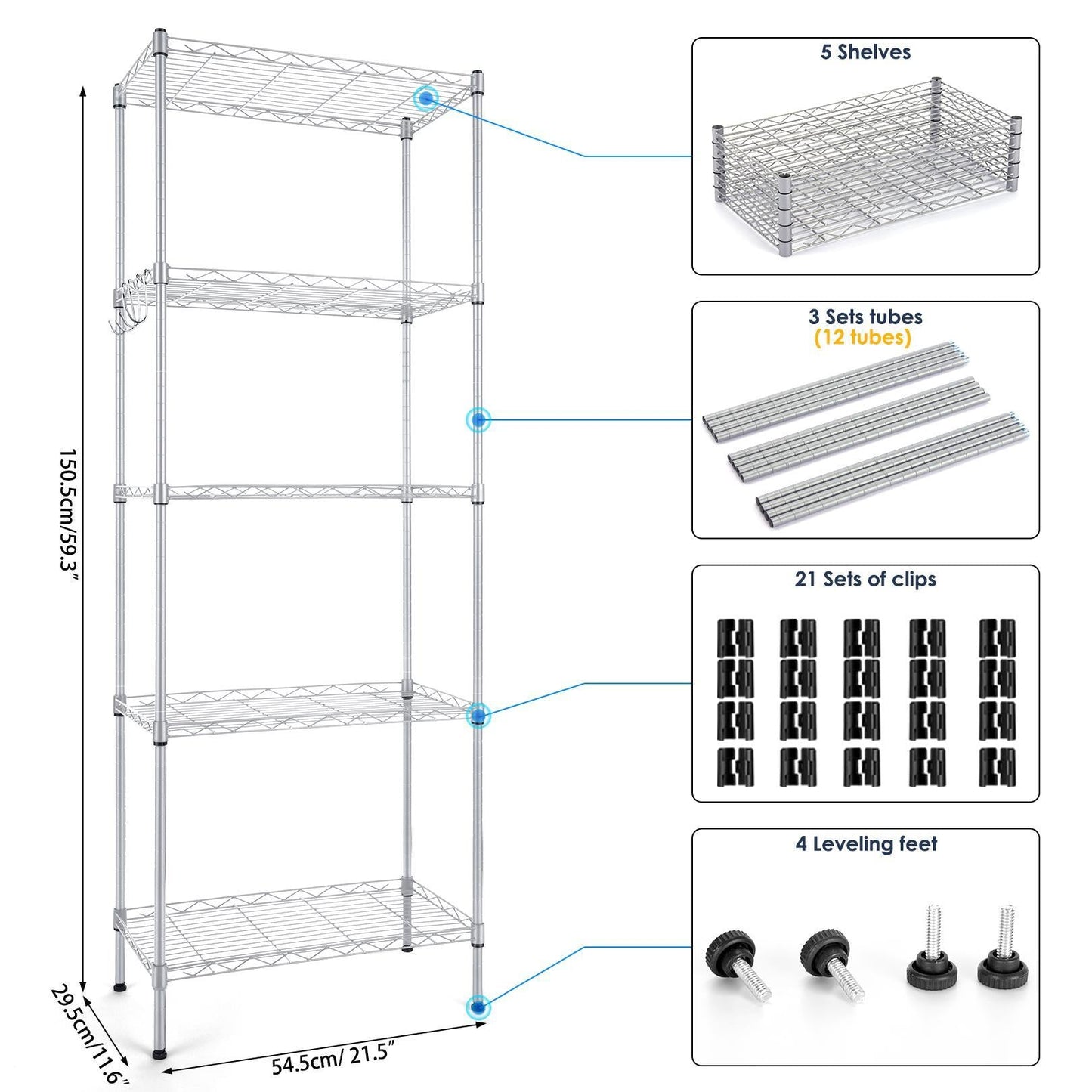 150.5cm/59.3"

29.5cm/11.6"

54.5cm/ 21.5"

5 Shelves

3 Sets tubes
(12 tubes)

21 Sets of clips

4 Leveling feet